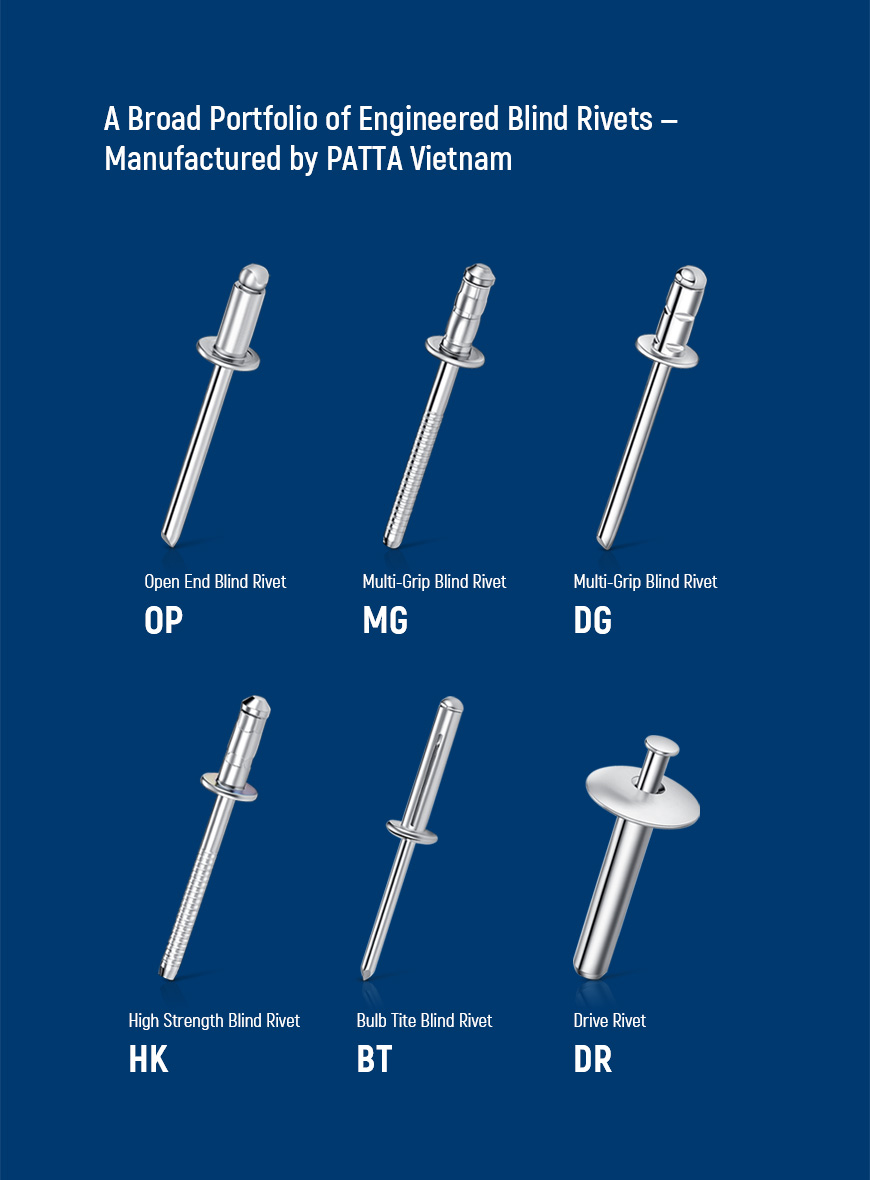 A Broad Portfolio of Engineered Blind Rivets – Manufactured by PATTA Vietnam

Open End Blind Rivet
OP

Multi-Grip Blind Rivet
MG

Multi-Grip Blind Rivet
DG

High Strength Blind Rivet
HK

Bulb Tite Blind Rivet
BT

Drive Rivet
DR